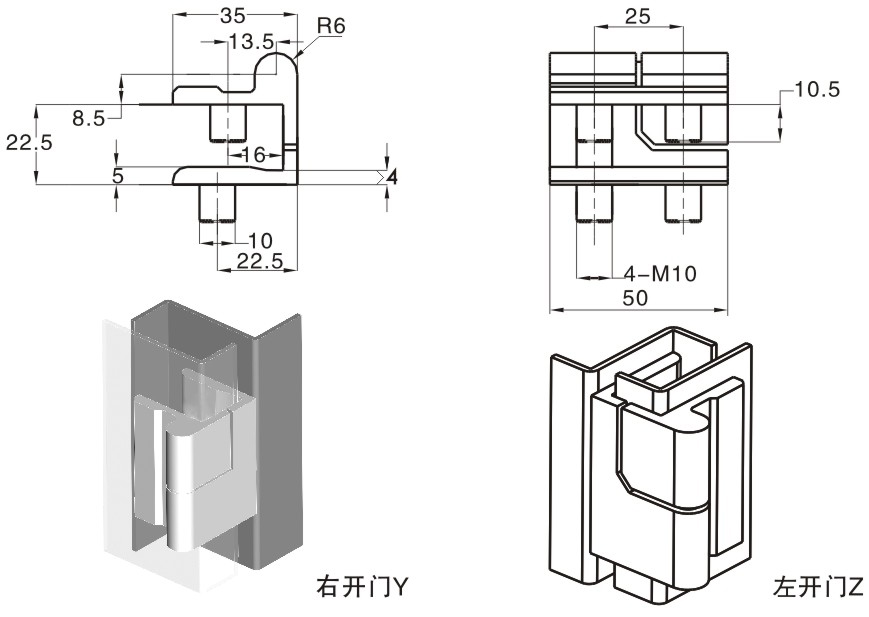 35
13.5
R6
8.5
22.5
16
5
4
10
22.5
25
10.5
4-M10
50
右开门Y
左开门Z